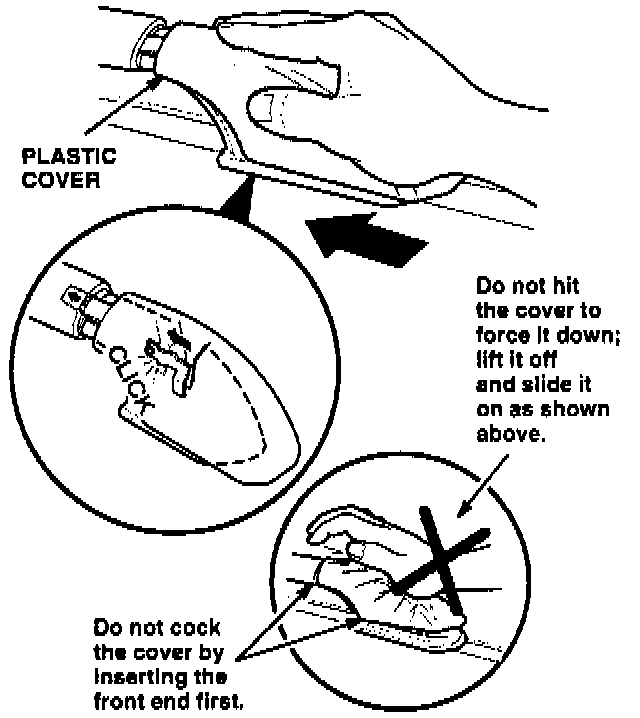 PLASTIC COVER

CLICK

Do not hit the cover to force it down; lift it off and slide it on as shown above.

Do not cock the cover by inserting the front end first.