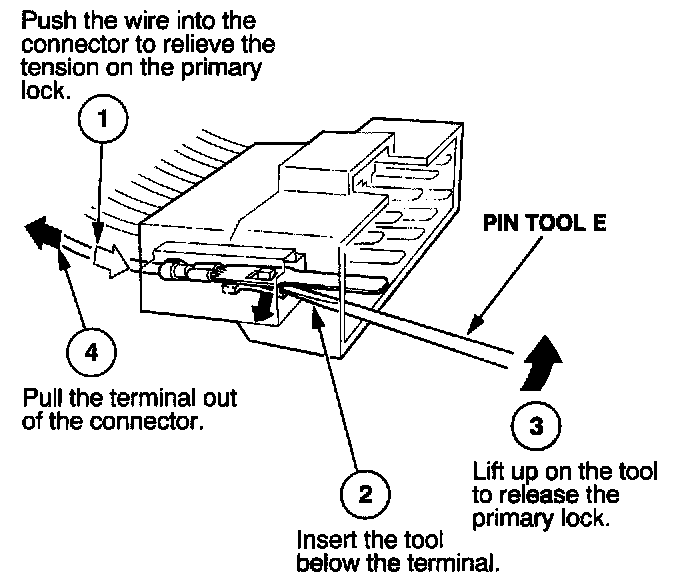 Push the wire into the connector to relieve the tension on the primary lock.

1

PIN TOOL E

4

Pull the terminal out of the connector.

3

Lift up on the tool to release the primary lock.

2

Insert the tool below the terminal.