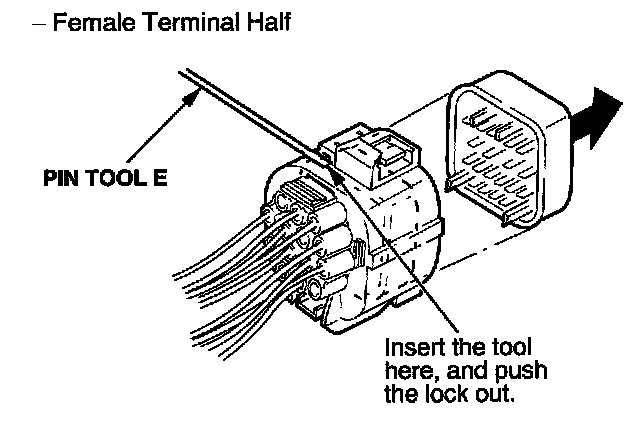 – Female Terminal Half

PIN TOOL E

Insert the tool here, and push the lock out.