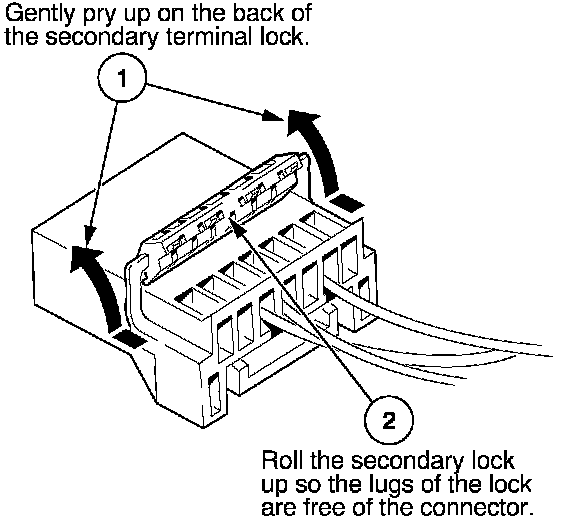 Gently pry up on the back of the secondary terminal lock.

1

2

Roll the secondary lock up so the lugs of the lock are free of the connector.