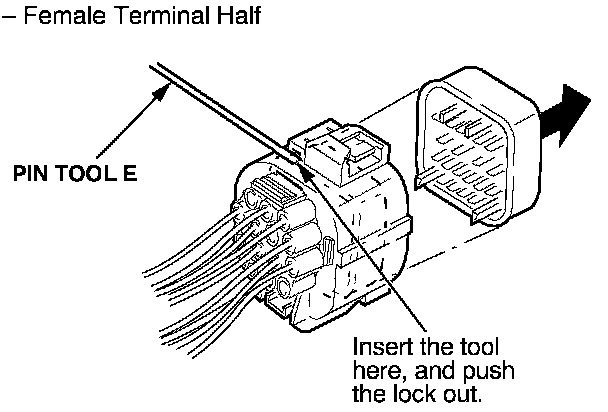 – Female Terminal Half

PIN TOOL E

Insert the tool here, and push the lock out.