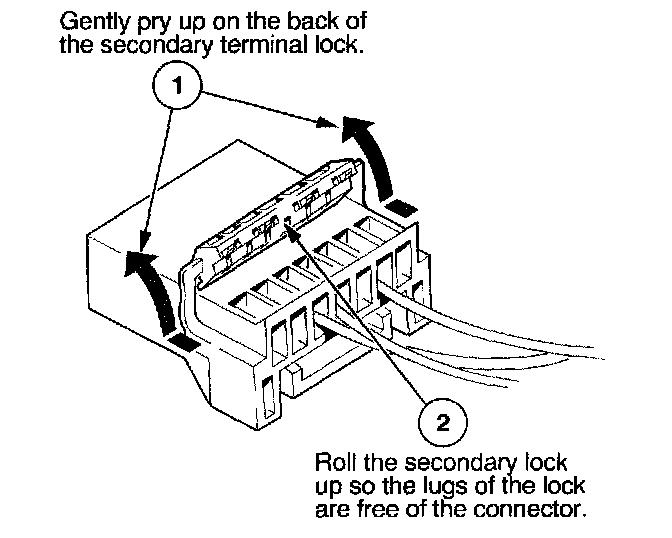 Gently pry up on the back of the secondary terminal lock.

1

2

Roll the secondary lock up so the lugs of the lock are free of the connector.