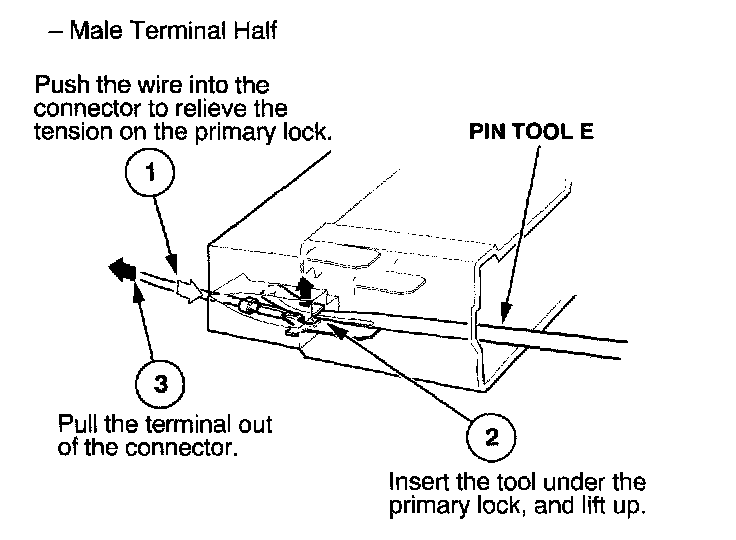 – Male Terminal Half

Push the wire into the connector to relieve the tension on the primary lock.

PIN TOOL E

1

3

Pull the terminal out of the connector.

2

Insert the tool under the primary lock, and lift up.