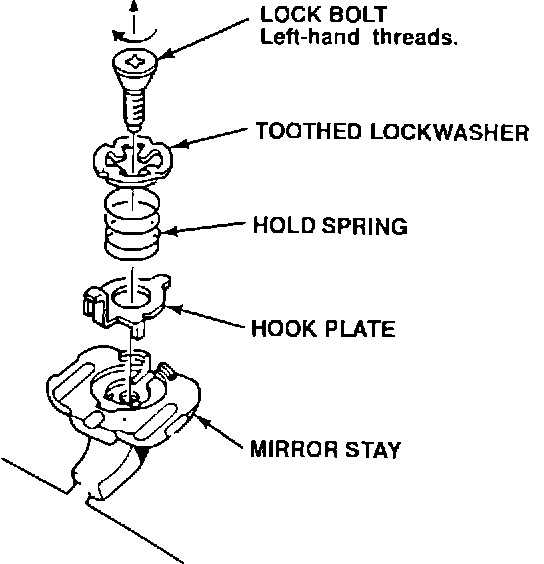 LOCK BOLT
Left-hand threads.

TOOTHED LOCKWASHER

HOLD SPRING

HOOK PLATE

MIRROR STAY