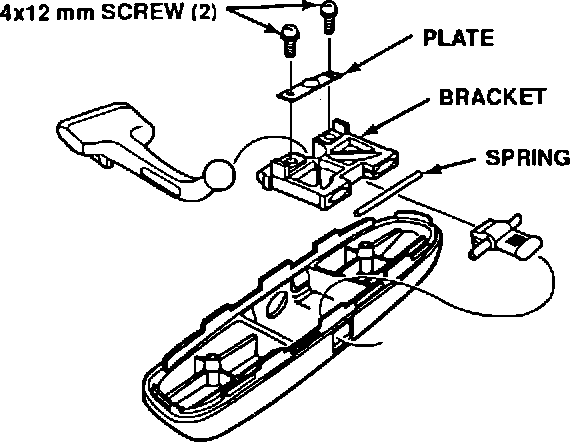 4x12 mm SCREW (2)
PLATE
BRACKET
SPRING