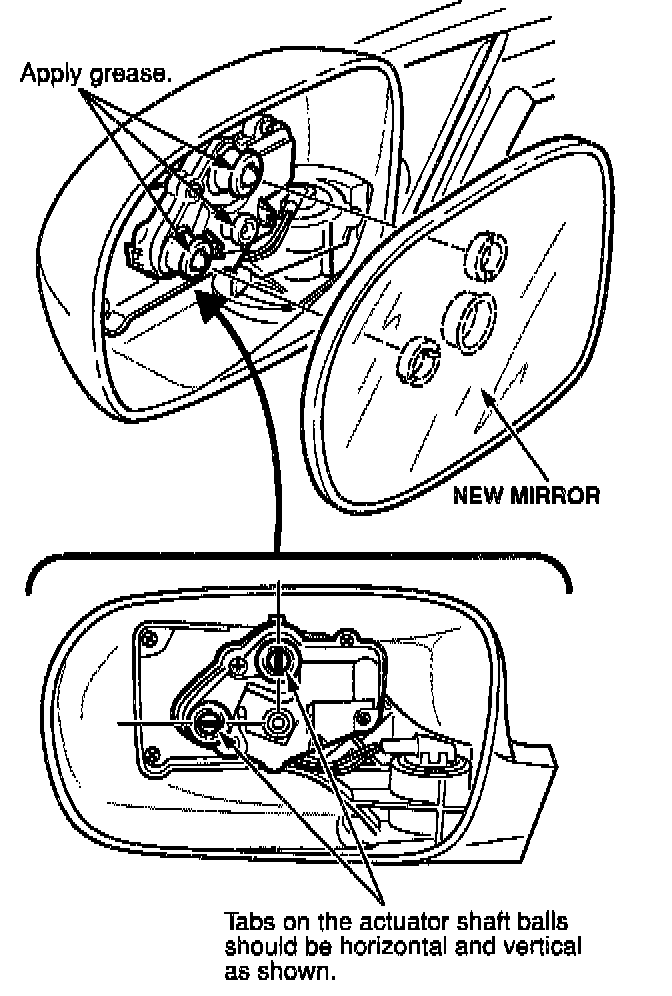 Apply grease.

NEW MIRROR

Tabs on the actuator shaft balls should be horizontal and vertical as shown.