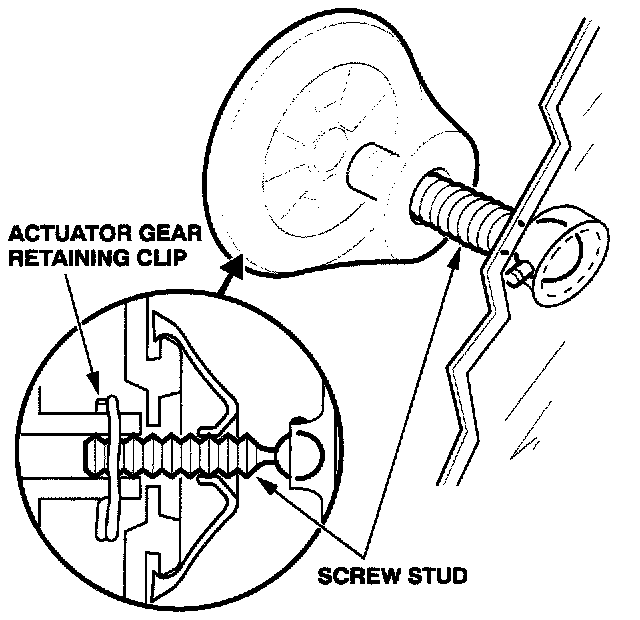 ACTUATOR GEAR RETAINING CLIP

SCREW STUD