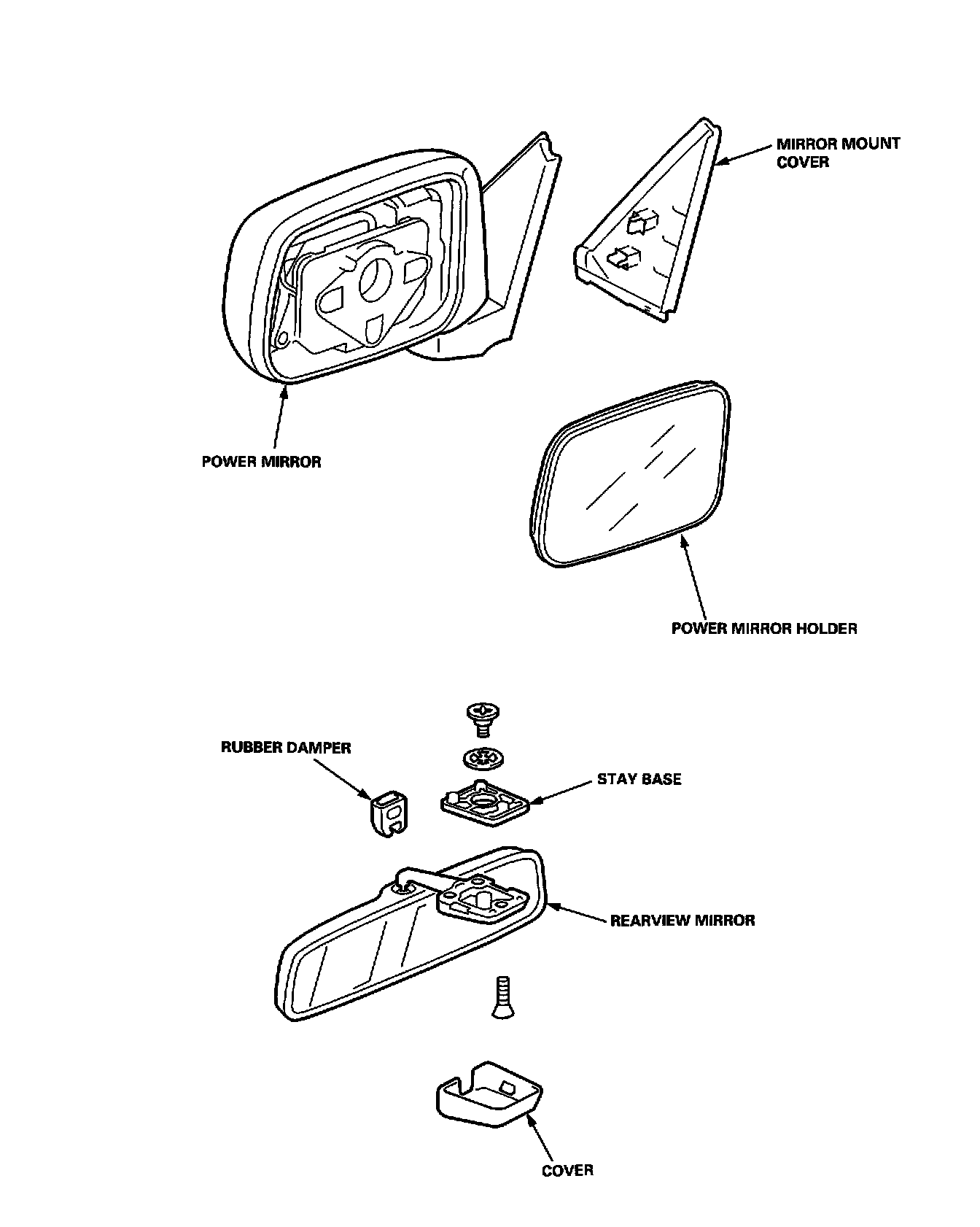 MIRROR MOUNT COVER

POWER MIRROR

POWER MIRROR HOLDER

RUBBER DAMPER

STAY BASE

REARVIEW MIRROR

COVER