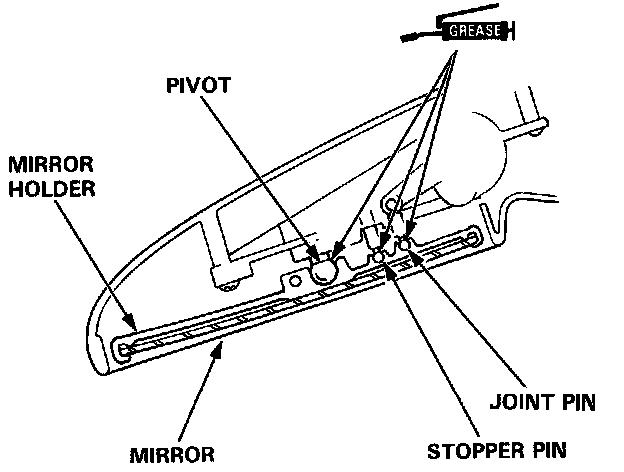 GREASE

PIVOT

MIRROR HOLDER

JOINT PIN

MIRROR

STOPPER PIN