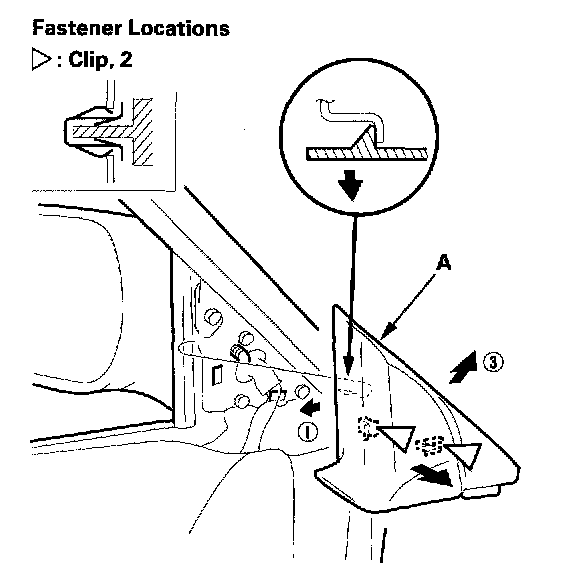 Fastener Locations
▷ : Clip, 2

A

③

①