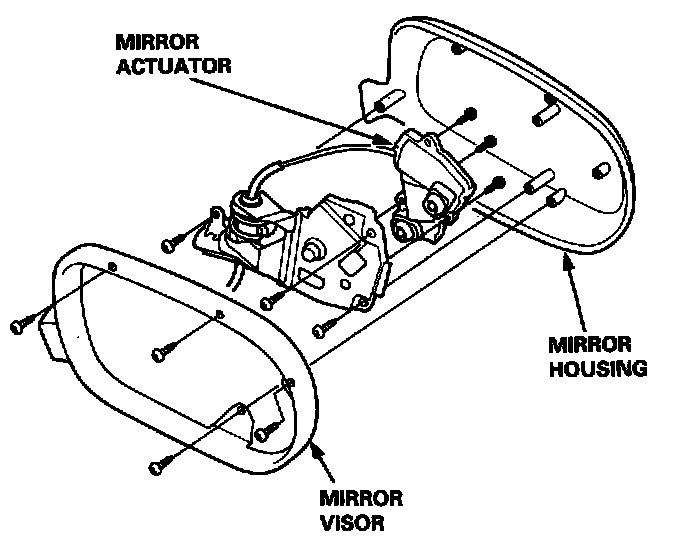 MIRROR
ACTUATOR

MIRROR
HOUSING

MIRROR
VISOR