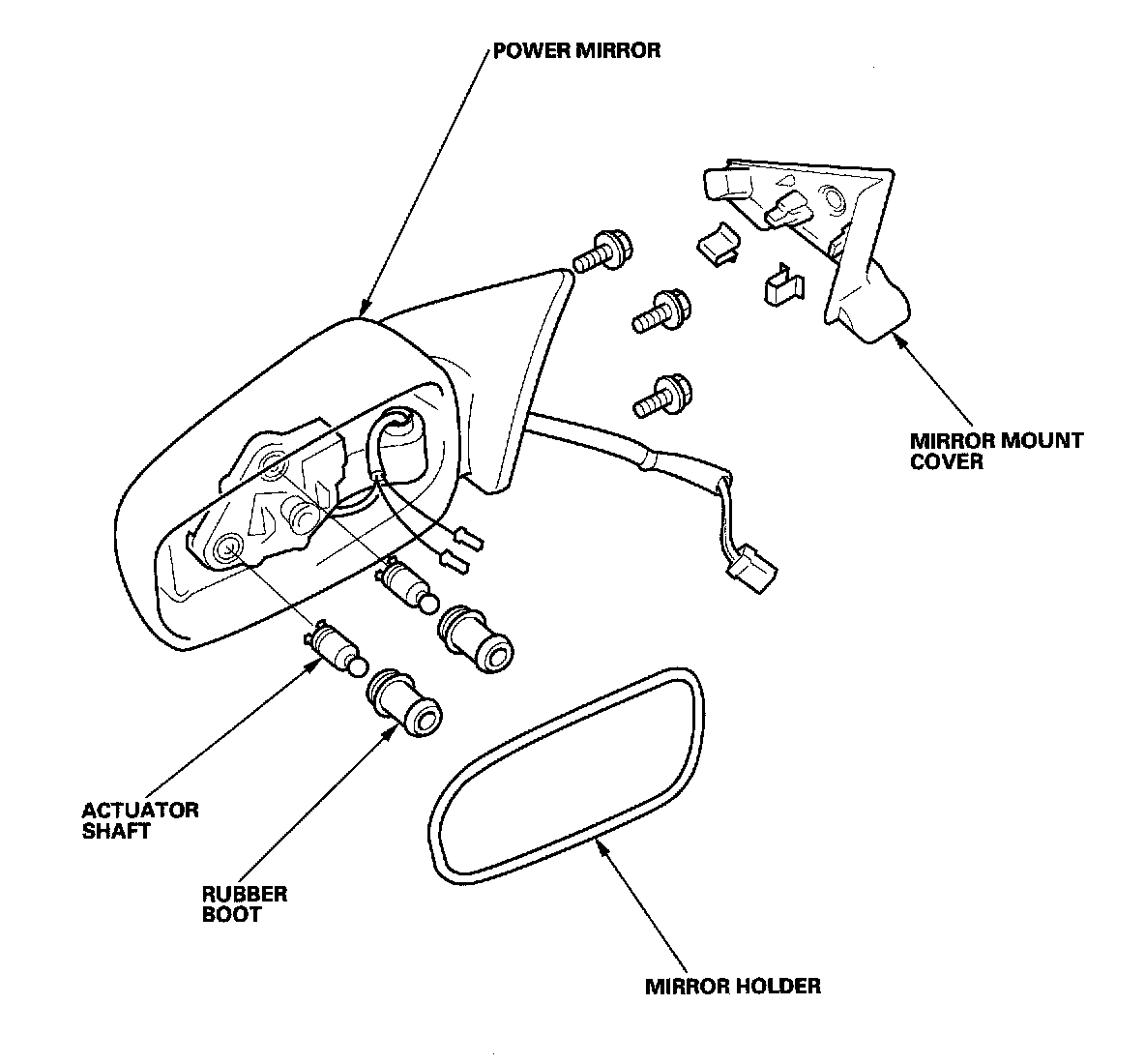 POWER MIRROR

MIRROR MOUNT COVER

ACTUATOR SHAFT

RUBBER BOOT

MIRROR HOLDER