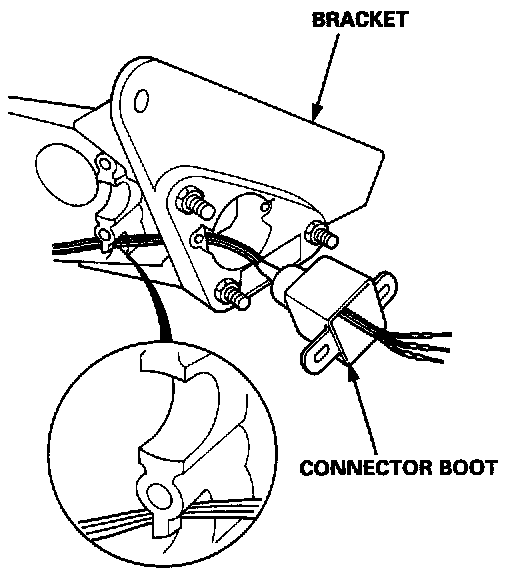 BRACKET

CONNECTOR BOOT