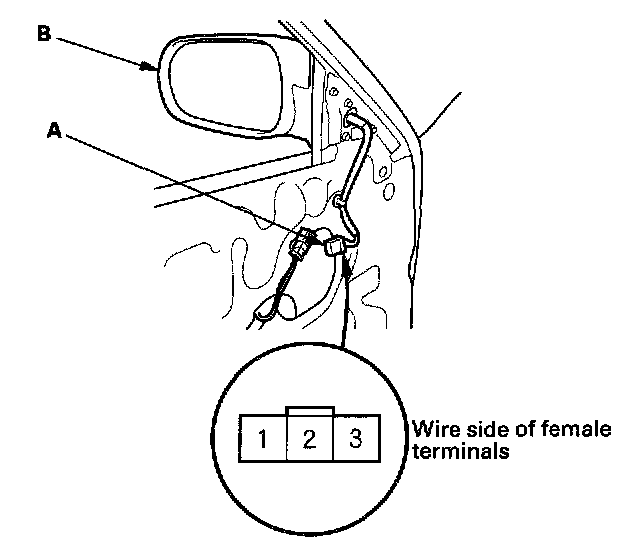 B

A

1 2 3

Wire side of female terminals