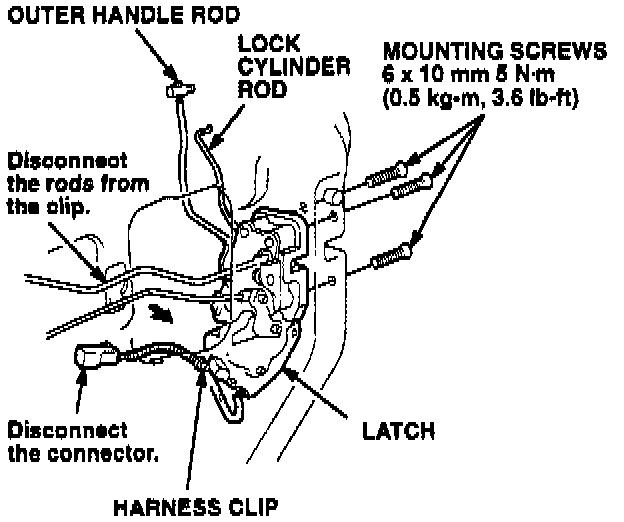 OUTER HANDLE ROD

LOCK CYLINDER ROD

MOUNTING SCREWS
6 x 10 mm 5 N·m
(0.5 kg-m, 3.6 lb-ft)

Disconnect the rods from the clip.

Disconnect the connector.

LATCH

HARNESS CLIP