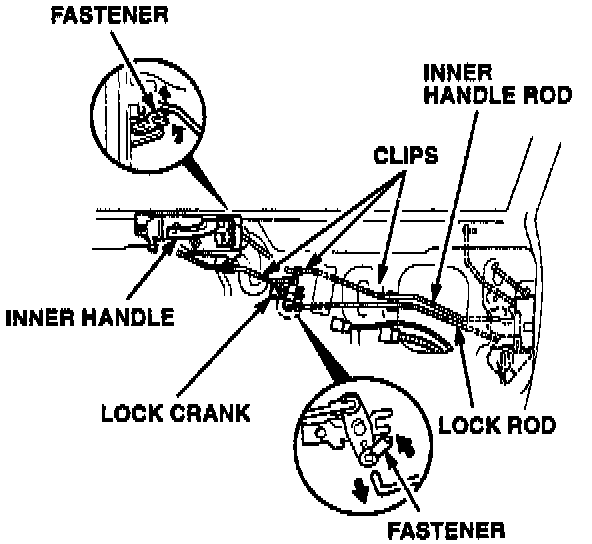 FASTENER

INNER HANDLE ROD

CLIPS

INNER HANDLE

LOCK CRANK

LOCK ROD

FASTENER