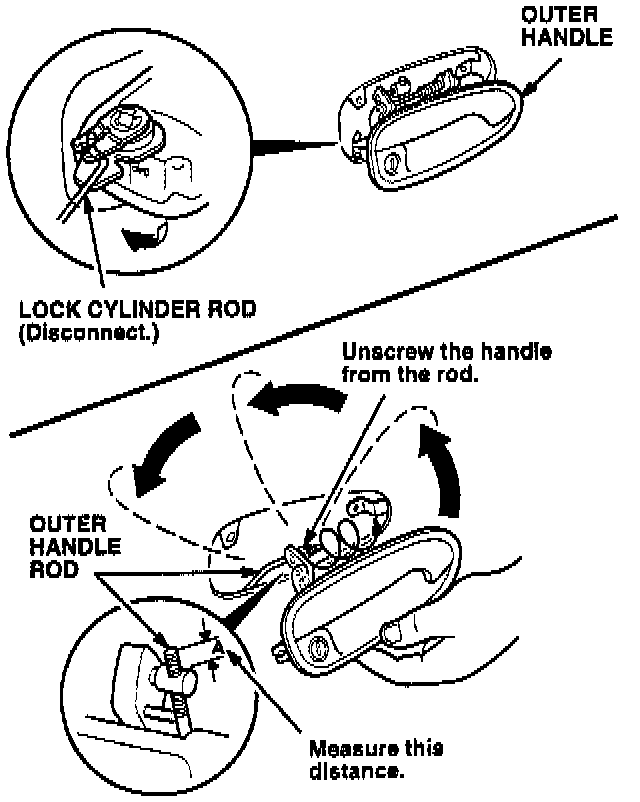 OUTER HANDLE

LOCK CYLINDER ROD (Disconnect.)

Unscrew the handle from the rod.

OUTER HANDLE ROD

A

Measure this distance.