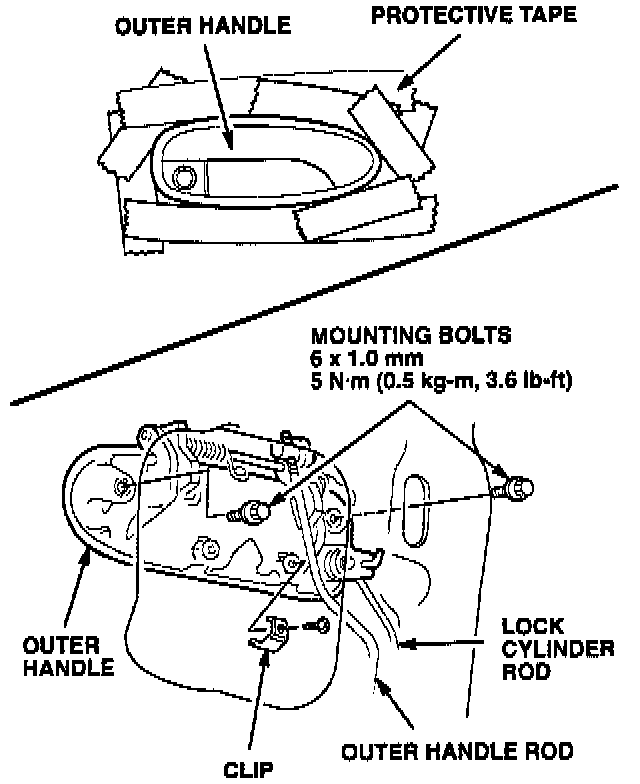 OUTER HANDLE

PROTECTIVE TAPE

MOUNTING BOLTS
6 x 1.0 mm
5 N·m (0.5 kg-m, 3.6 lb-ft)

OUTER HANDLE

LOCK CYLINDER ROD

CLIP

OUTER HANDLE ROD