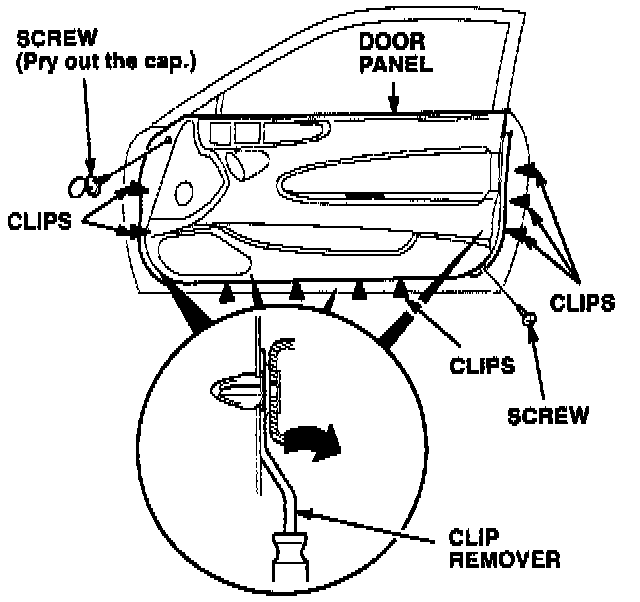 SCREW
(Pry out the cap.)

DOOR
PANEL

CLIPS

CLIPS

CLIPS

SCREW

CLIP
REMOVER