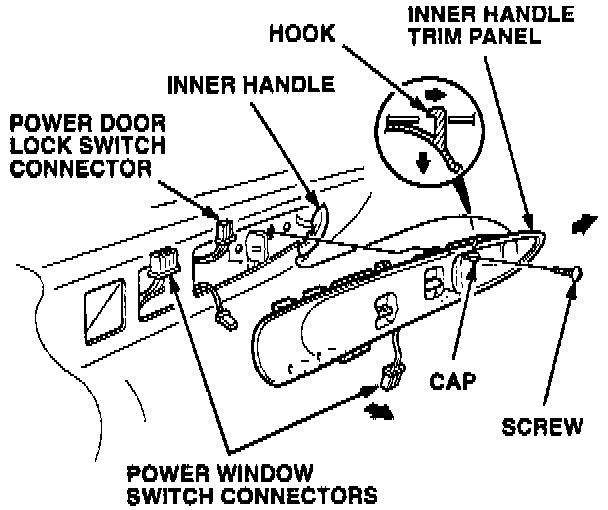 INNER HANDLE TRIM PANEL

HOOK

INNER HANDLE

POWER DOOR LOCK SWITCH CONNECTOR

CAP

SCREW

POWER WINDOW SWITCH CONNECTORS