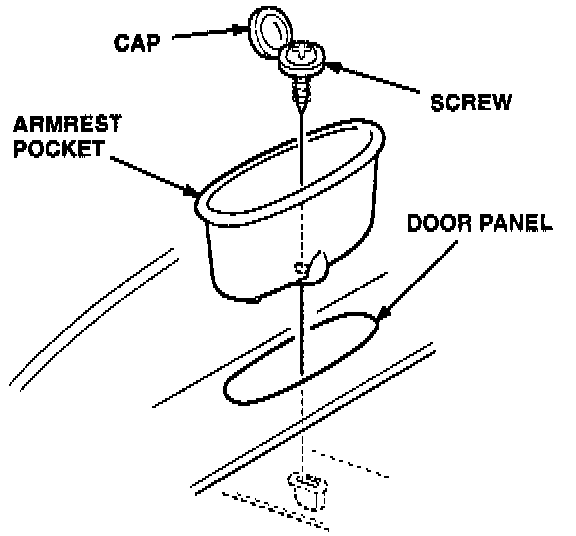 CAP
SCREW
ARMREST POCKET
DOOR PANEL