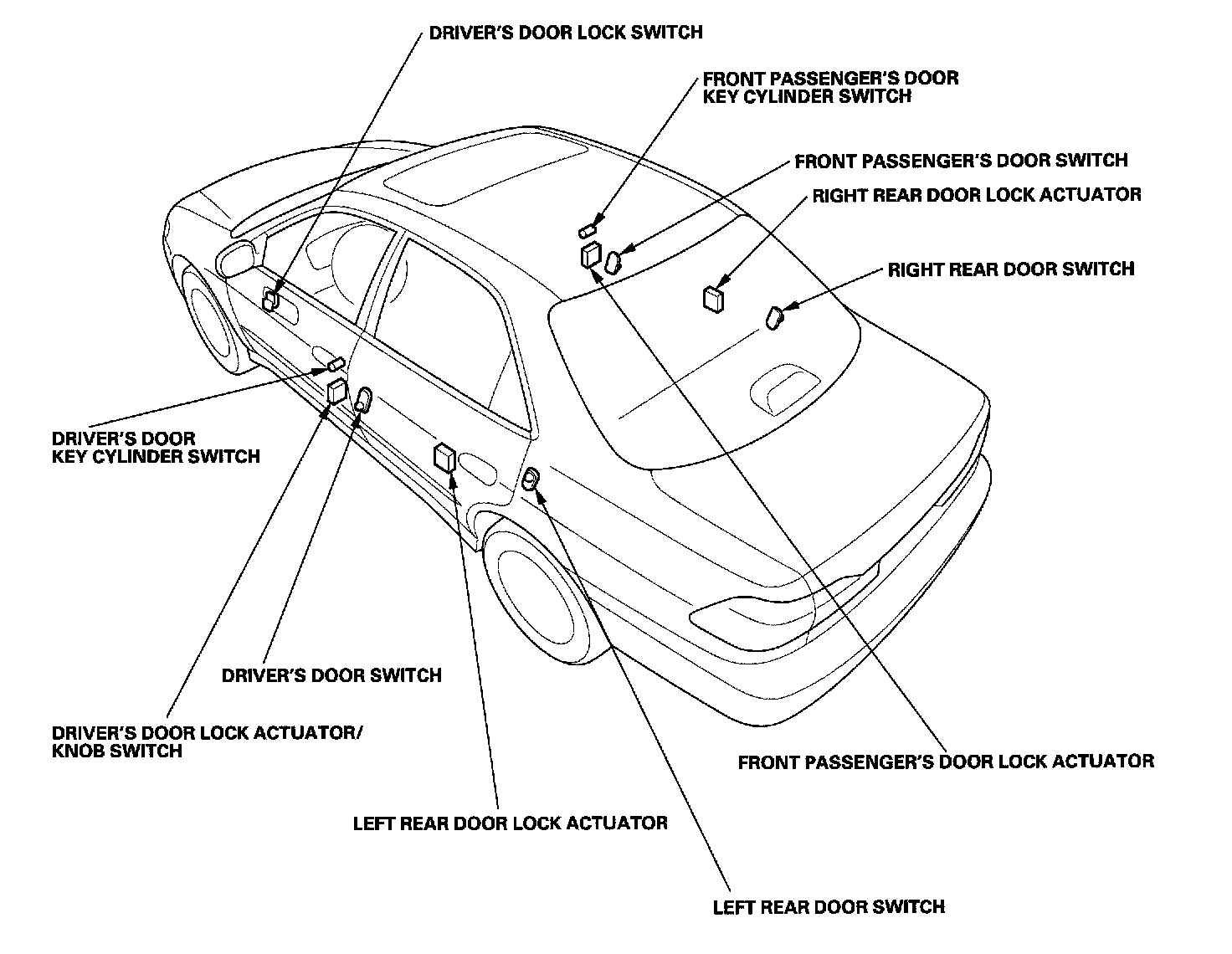 DRIVER'S DOOR LOCK SWITCH

FRONT PASSENGER'S DOOR KEY CYLINDER SWITCH

FRONT PASSENGER'S DOOR SWITCH

RIGHT REAR DOOR LOCK ACTUATOR

RIGHT REAR DOOR SWITCH

DRIVER'S DOOR KEY CYLINDER SWITCH

DRIVER'S DOOR SWITCH

DRIVER'S DOOR LOCK ACTUATOR/ KNOB SWITCH

FRONT PASSENGER'S DOOR LOCK ACTUATOR

LEFT REAR DOOR LOCK ACTUATOR

LEFT REAR DOOR SWITCH