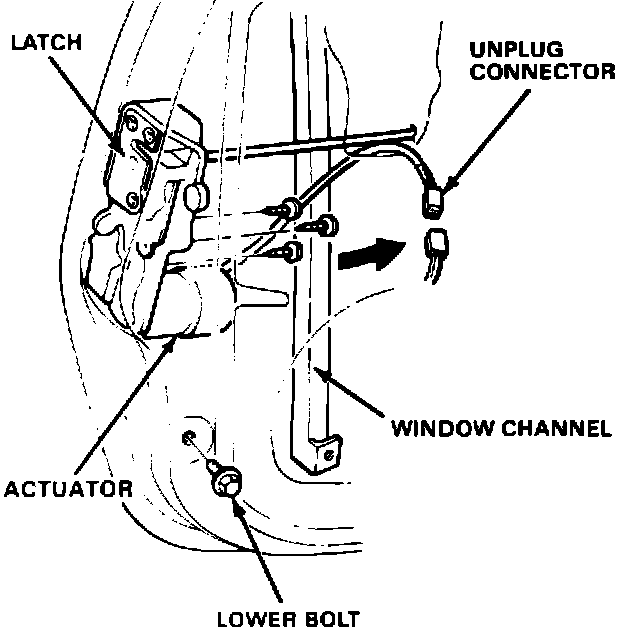 LATCH

UNPLUG
CONNECTOR

WINDOW CHANNEL

ACTUATOR

LOWER BOLT