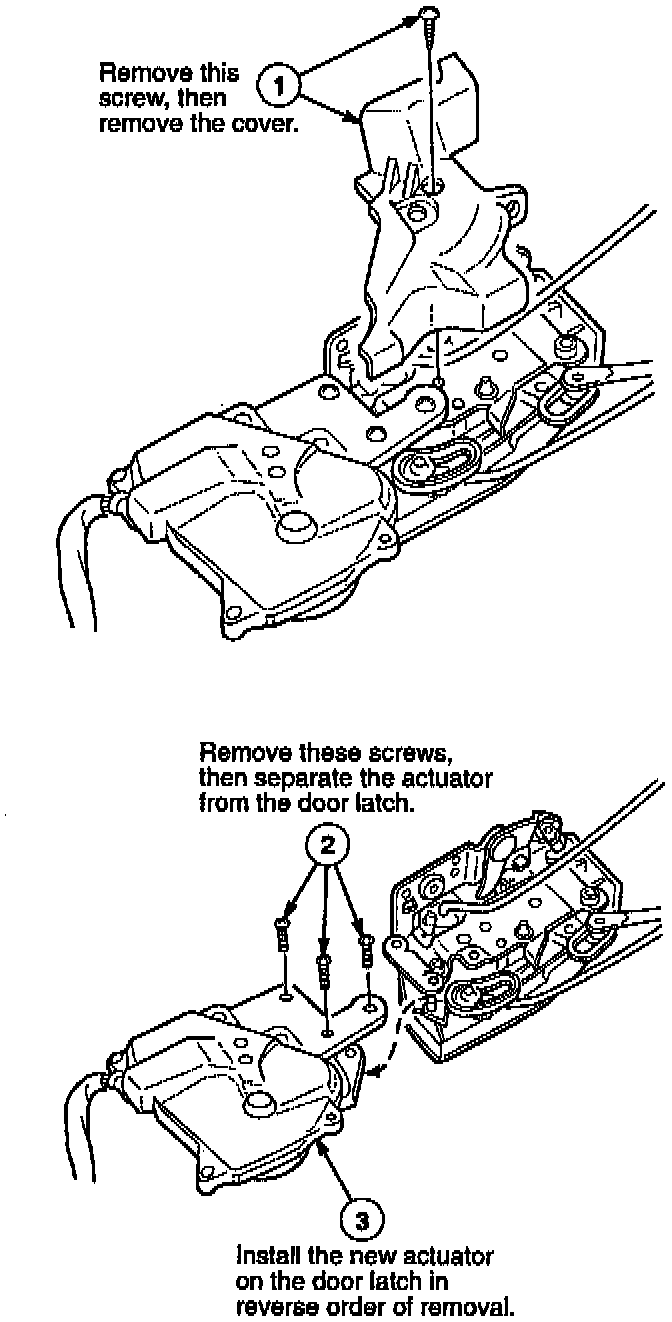 Remove this screw, then remove the cover.

1

Remove these screws, then separate the actuator from the door latch.

2

3

Install the new actuator on the door latch in reverse order of removal.