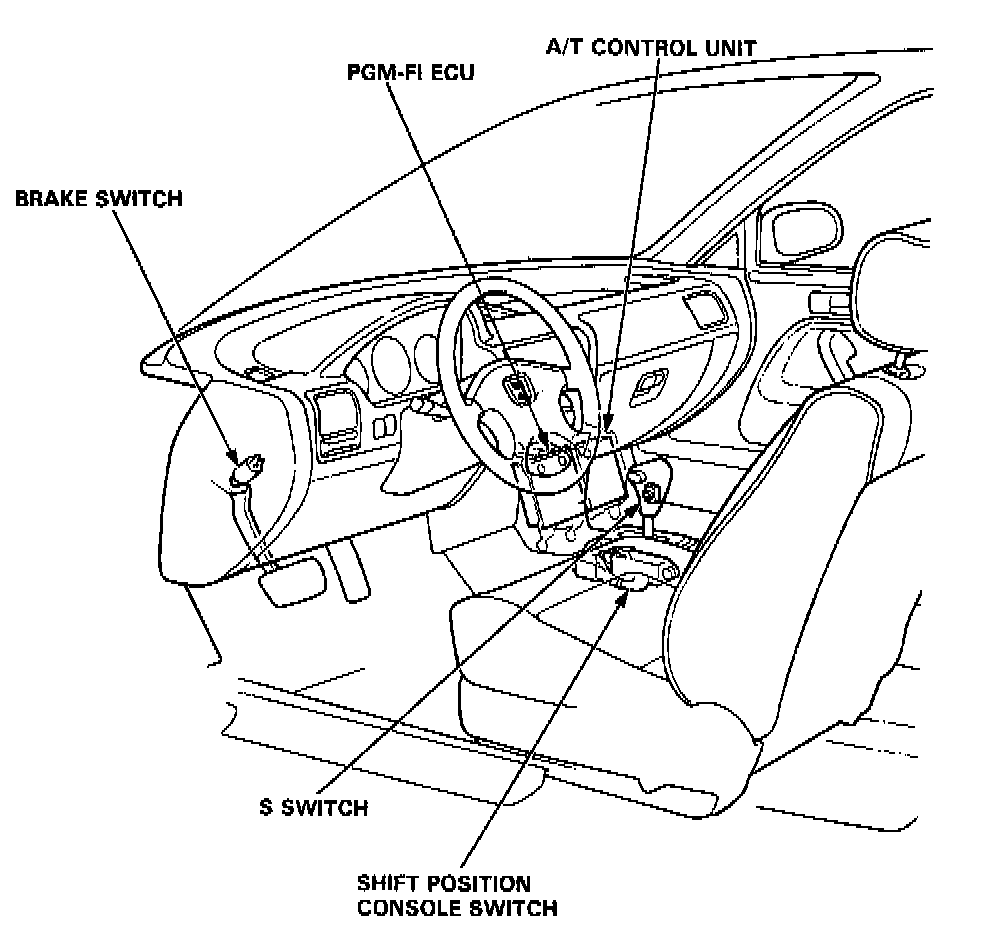 A/T CONTROL UNIT

PGM-FI ECU

BRAKE SWITCH

S SWITCH

SHIFT POSITION CONSOLE SWITCH