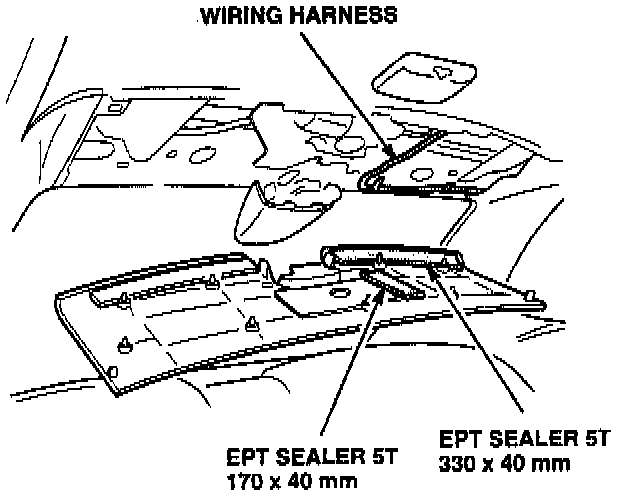 WIRING HARNESS

EPT SEALER 5T
170 x 40 mm

EPT SEALER 5T
330 x 40 mm