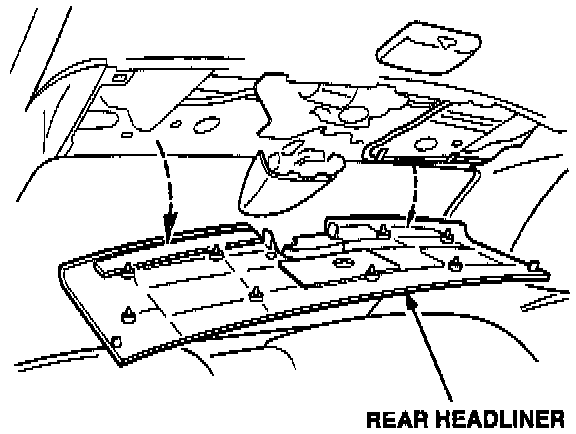 REAR HEADLINER