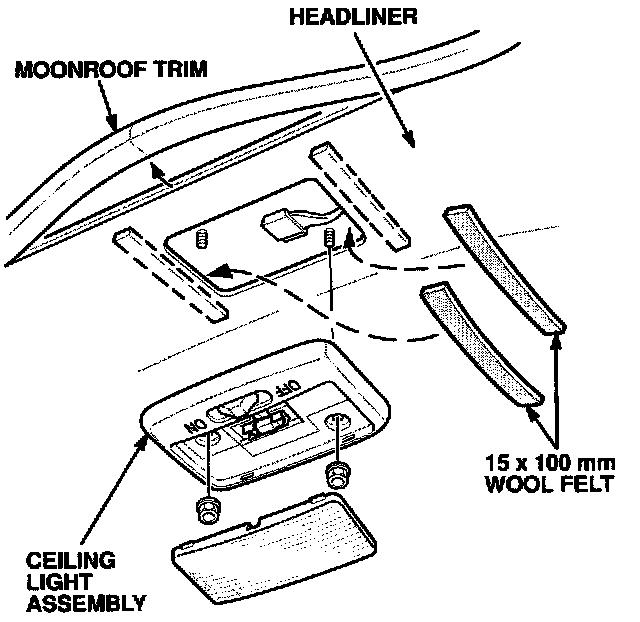 HEADLINER

MOONROOF TRIM

OFF

ON

15 x 100 mm
WOOL FELT

CEILING
LIGHT
ASSEMBLY