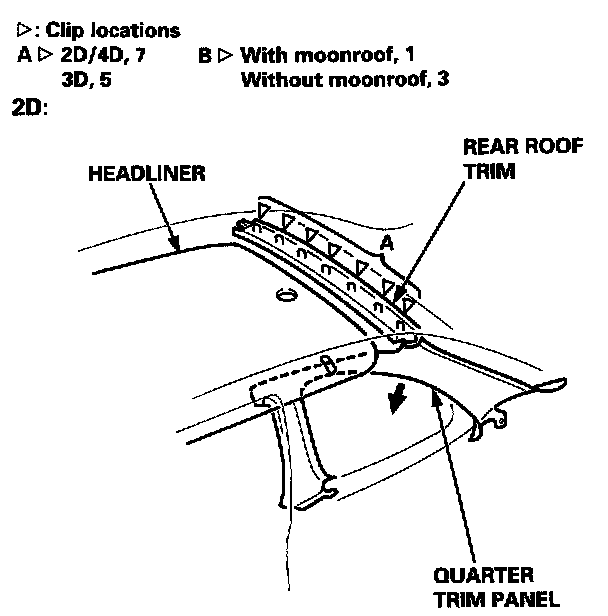 ▷: Clip locations
A ▷ 2D/4D, 7
3D, 5
B ▷ With moonroof, 1
Without moonroof, 3
2D:

HEADLINER

REAR ROOF TRIM

A

QUARTER TRIM PANEL