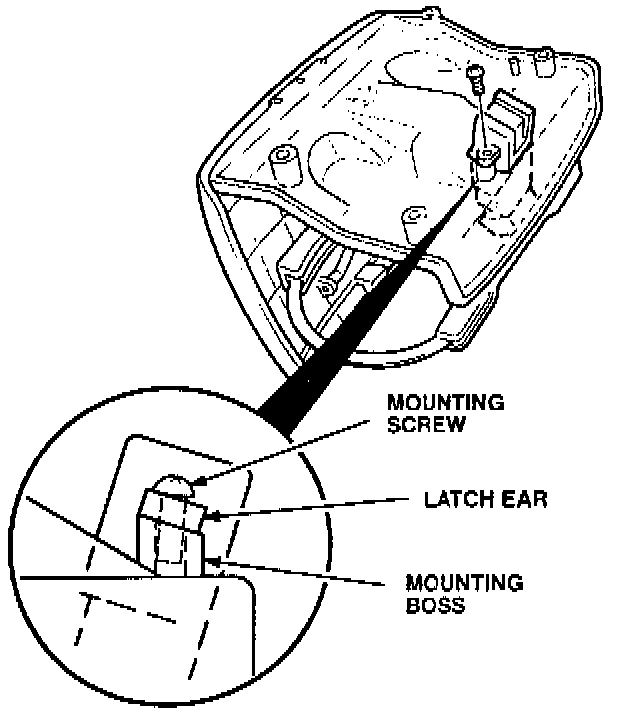 MOUNTING SCREW

LATCH EAR

MOUNTING BOSS