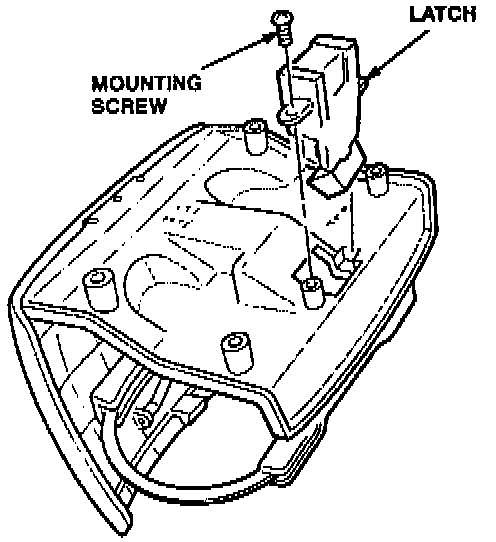 LATCH

MOUNTING SCREW