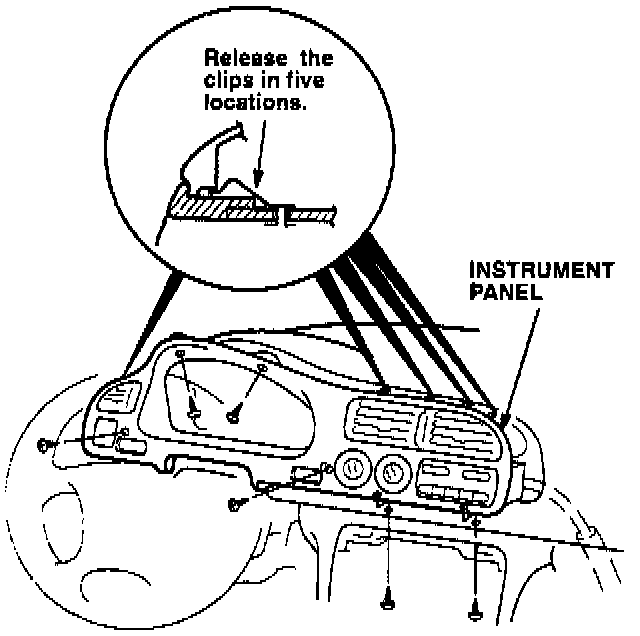 Release the clips in five locations.

INSTRUMENT PANEL