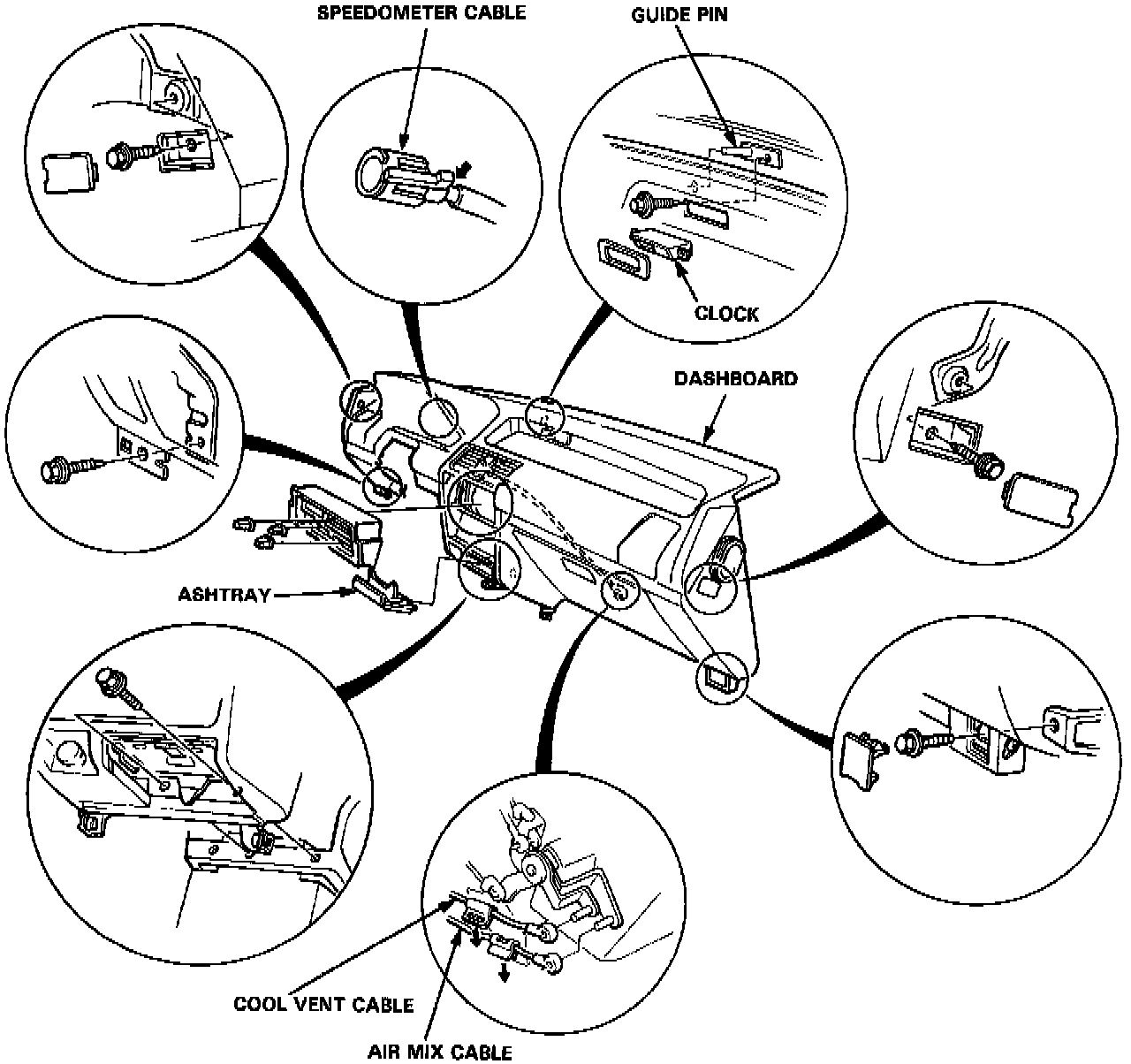 SPEEDOMETER CABLE

GUIDE PIN

CLOCK

DASHBOARD

ASHTRAY

COOL VENT CABLE

AIR MIX CABLE