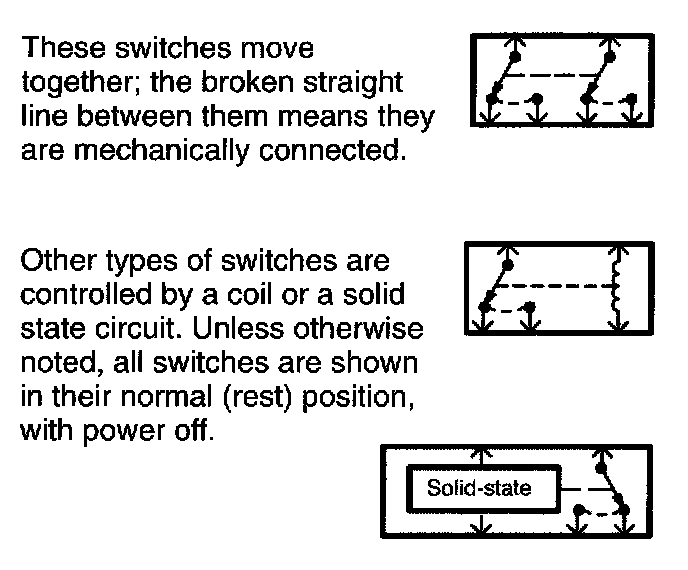 These switches move together; the broken straight line between them means they are mechanically connected.

Other types of switches are controlled by a coil or a solid state circuit. Unless otherwise noted, all switches are shown in their normal (rest) position, with power off.

Solid-state