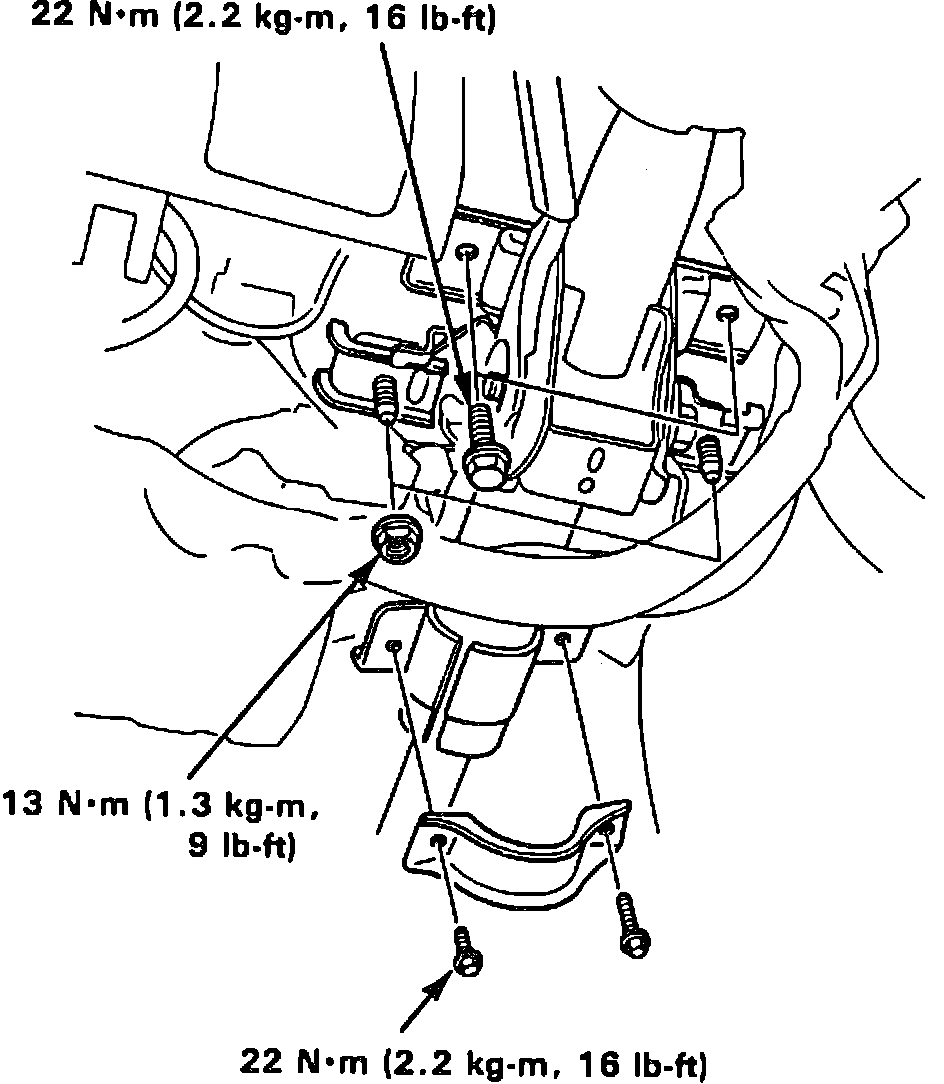 22 N·m (2.2 kg-m, 16 lb-ft)

13 N·m (1.3 kg-m, 9 lb-ft)

22 N·m (2.2 kg-m, 16 lb-ft)