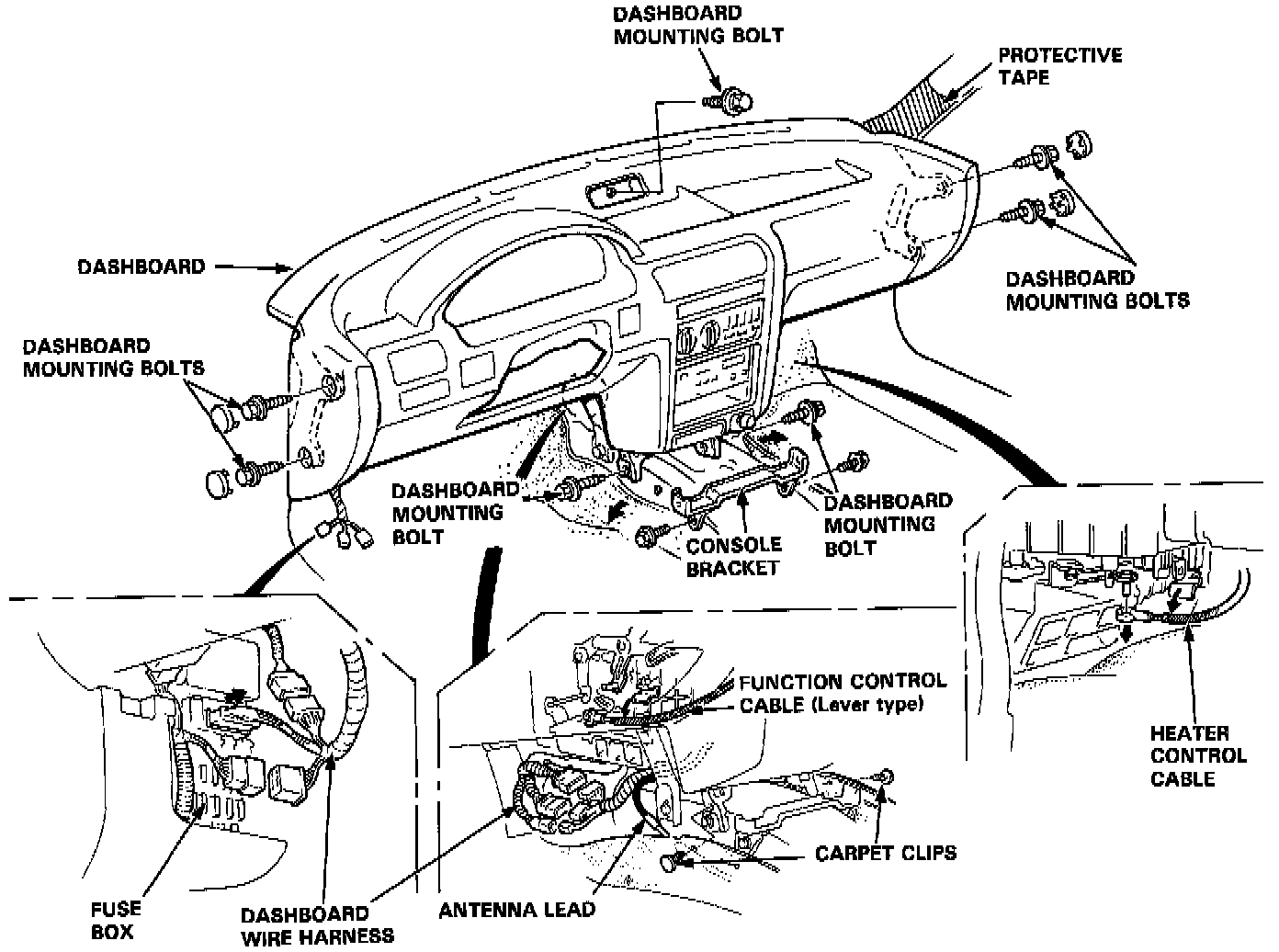 DASHBOARD MOUNTING BOLT

PROTECTIVE TAPE

DASHBOARD

DASHBOARD MOUNTING BOLTS

DASHBOARD MOUNTING BOLTS

DASHBOARD MOUNTING BOLT

CONSOLE BRACKET

DASHBOARD MOUNTING BOLT

FUNCTION CONTROL CABLE (Lever type)

HEATER CONTROL CABLE

CARPET CLIPS

FUSE BOX

DASHBOARD WIRE HARNESS

ANTENNA LEAD