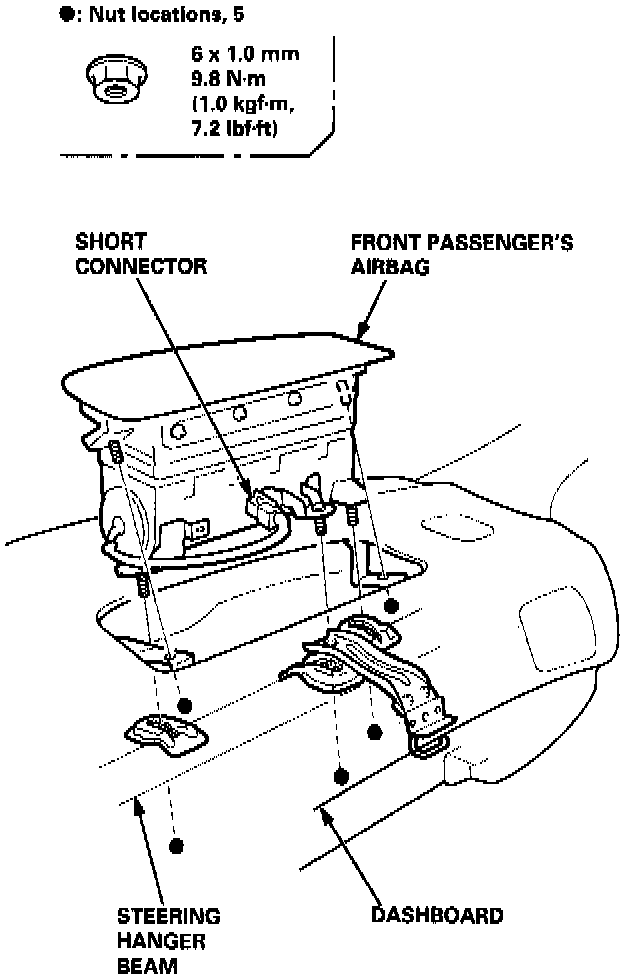 ●: Nut locations, 5

6 x 1.0 mm
9.8 N·m
(1.0 kgf·m,
7.2 lbf·ft)

SHORT CONNECTOR

FRONT PASSENGER'S AIRBAG

STEERING HANGER BEAM

DASHBOARD