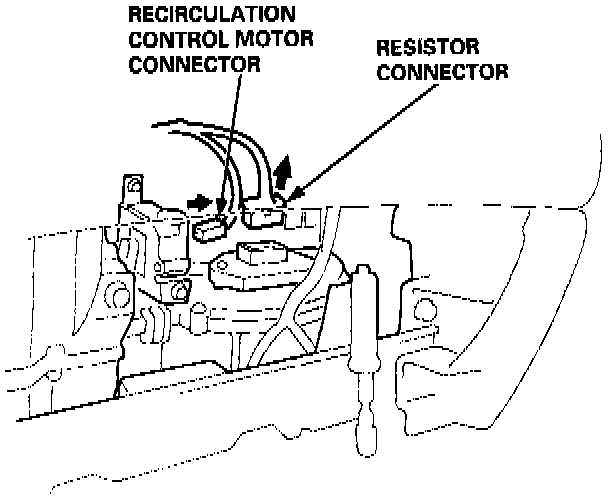 RECIRCULATION CONTROL MOTOR CONNECTOR

RESISTOR CONNECTOR