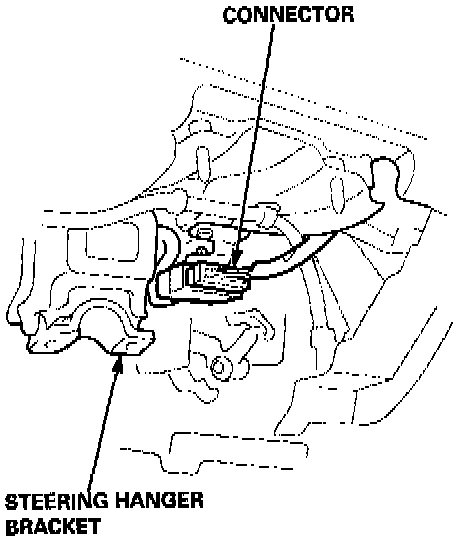 CONNECTOR

STEERING HANGER BRACKET