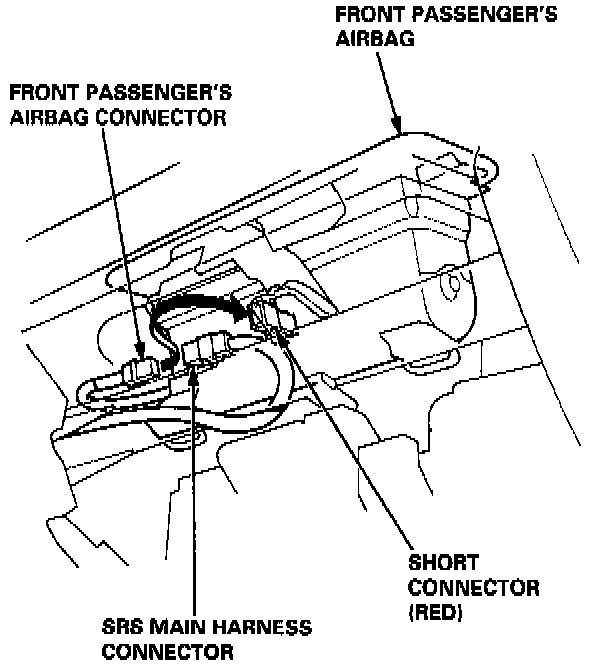 FRONT PASSENGER'S AIRBAG

FRONT PASSENGER'S AIRBAG CONNECTOR

SHORT CONNECTOR (RED)

SRS MAIN HARNESS CONNECTOR