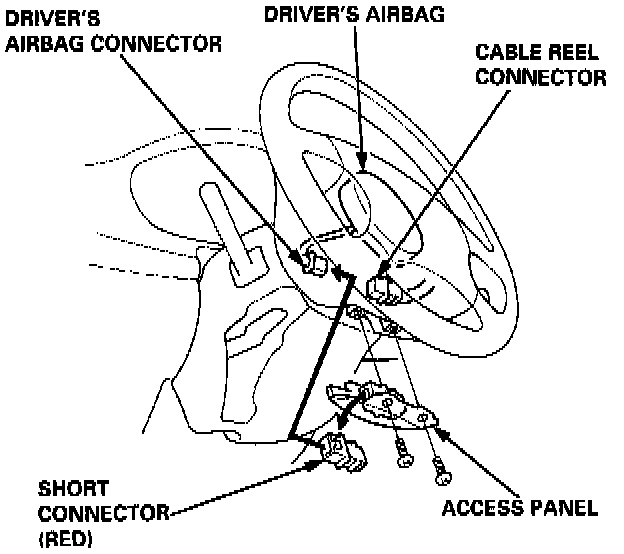 DRIVER'S AIRBAG CONNECTOR

DRIVER'S AIRBAG

CABLE REEL CONNECTOR

SHORT CONNECTOR (RED)

ACCESS PANEL