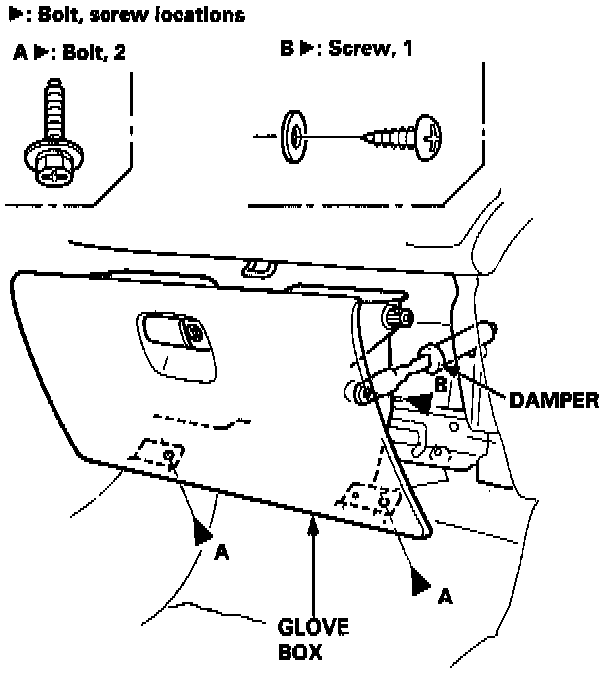 ▶: Bolt, screw locations

A ▶: Bolt, 2

B ▶: Screw, 1

B

DAMPER

A

A

GLOVE BOX