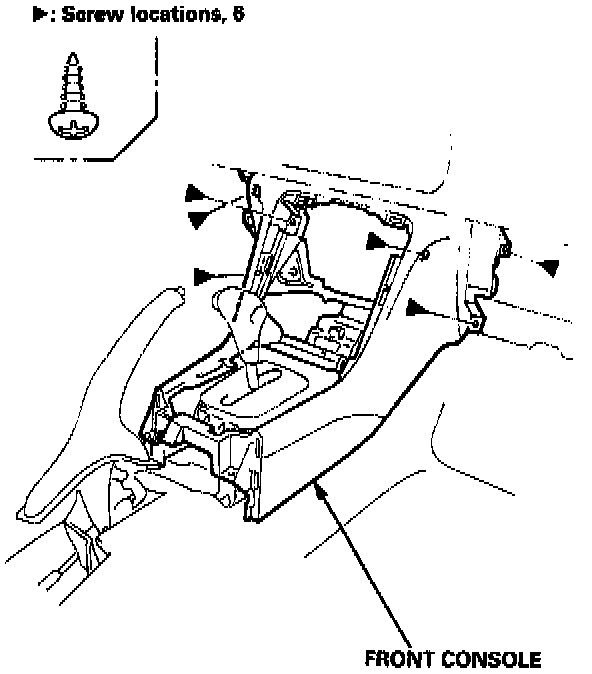 ▶: Screw locations, 6

FRONT CONSOLE