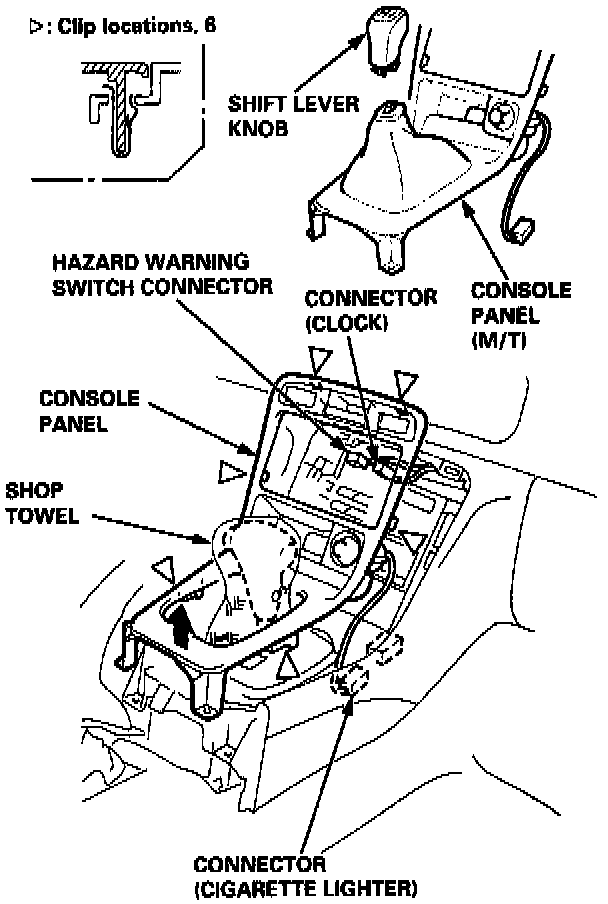 ▷: Clip locations, 6

SHIFT LEVER KNOB

HAZARD WARNING SWITCH CONNECTOR

CONNECTOR (CLOCK)

CONSOLE PANEL (M/T)

CONSOLE PANEL

SHOP TOWEL

CONNECTOR (CIGARETTE LIGHTER)