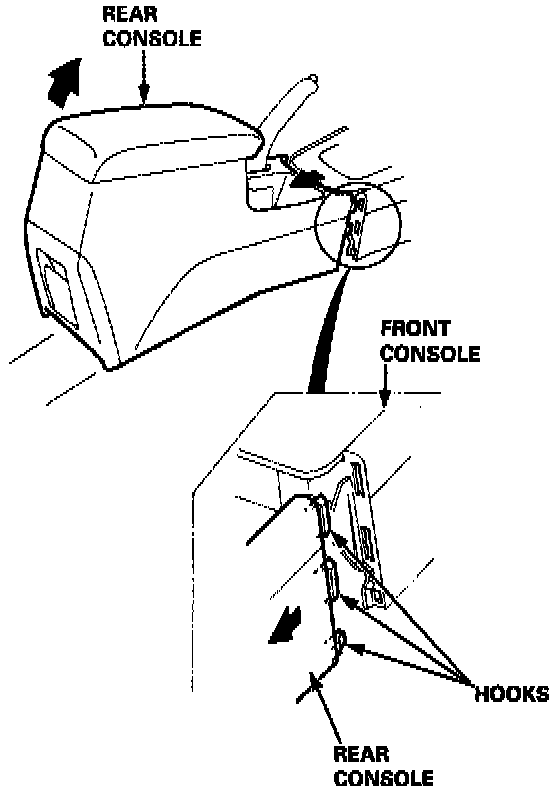 REAR CONSOLE

FRONT CONSOLE

HOOKS

REAR CONSOLE