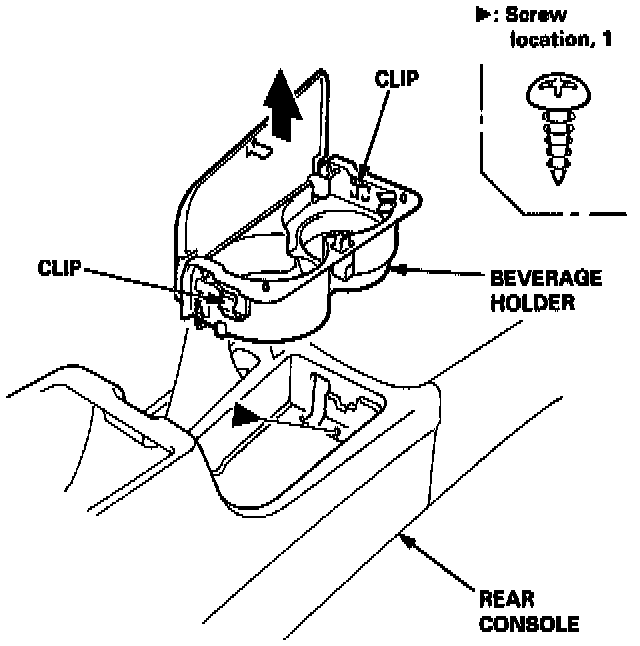 ▶: Screw location, 1

CLIP

CLIP

BEVERAGE HOLDER

REAR CONSOLE